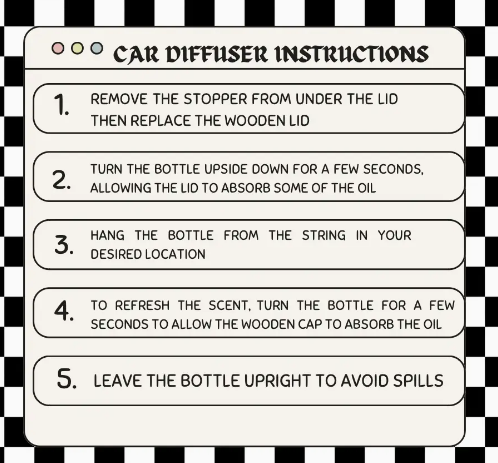 CAR DIFFUSER INSTRUCTIONS

1. REMOVE THE STOPPER FROM UNDER THE LID THEN REPLACE THE WOODEN LID

2. TURN THE BOTTLE UPSIDE DOWN FOR A FEW SECONDS, ALLOWING THE LID TO ABSORB SOME OF THE OIL

3. HANG THE BOTTLE FROM THE STRING IN YOUR DESIRED LOCATION

4. TO REFRESH THE SCENT, TURN THE BOTTLE FOR A FEW SECONDS TO ALLOW THE WOODEN CAP TO ABSORB THE OIL

5. LEAVE THE BOTTLE UPRIGHT TO AVOID SPILLS